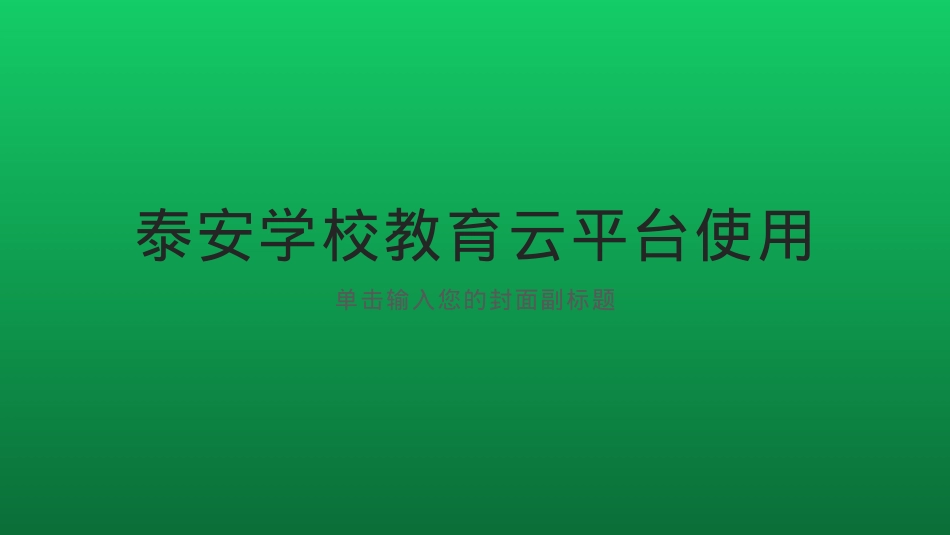 泰安学校教育云平台使用

单击输入您的封面副标题